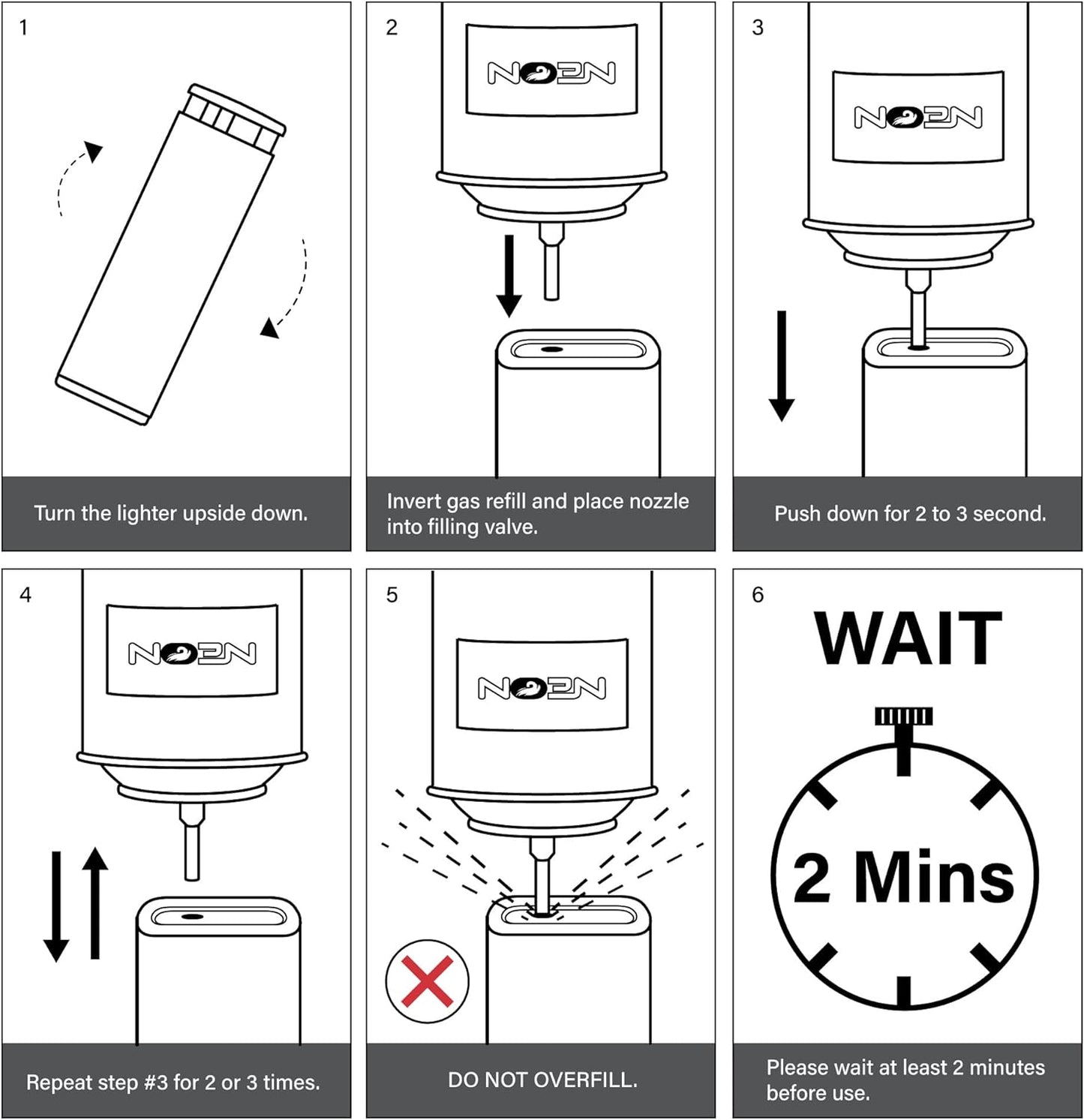 1

Turn the lighter upside down.

2

NEON

Invert gas refill and place nozzle into filling valve.

3

NEON

Push down for 2 to 3 second.

4

NEON

Repeat step #3 for 2 or 3 times.

5

NEON

DO NOT OVERFILL.

6

WAIT

2 Mins

Please wait at least 2 minutes before use.