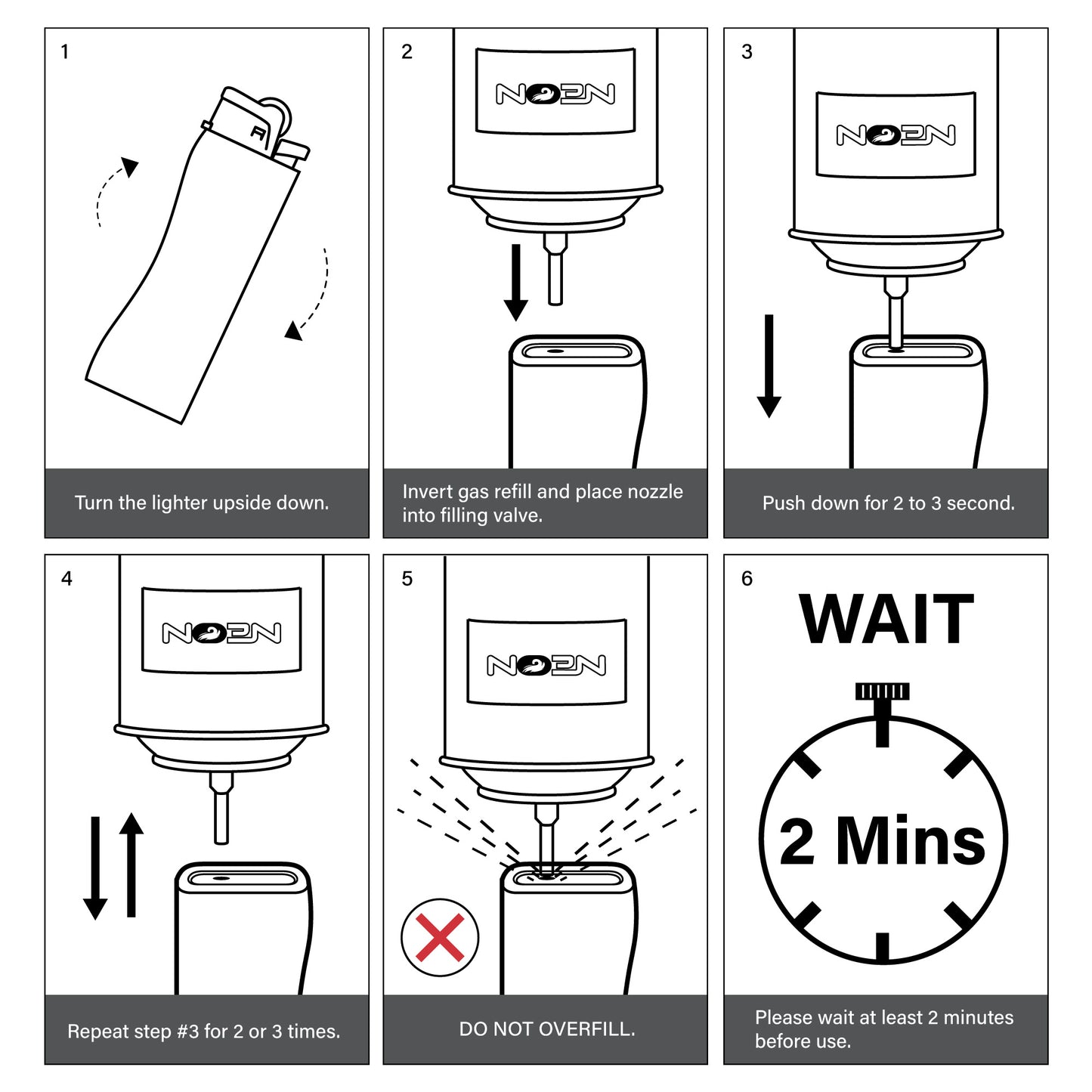 1

Turn the lighter upside down.

2

NEON

Invert gas refill and place nozzle into filling valve.

3

NEON

Push down for 2 to 3 second.

4

NEON

Repeat step #3 for 2 or 3 times.

5

NEON

DO NOT OVERFILL.

6

WAIT

2 Mins

Please wait at least 2 minutes before use.