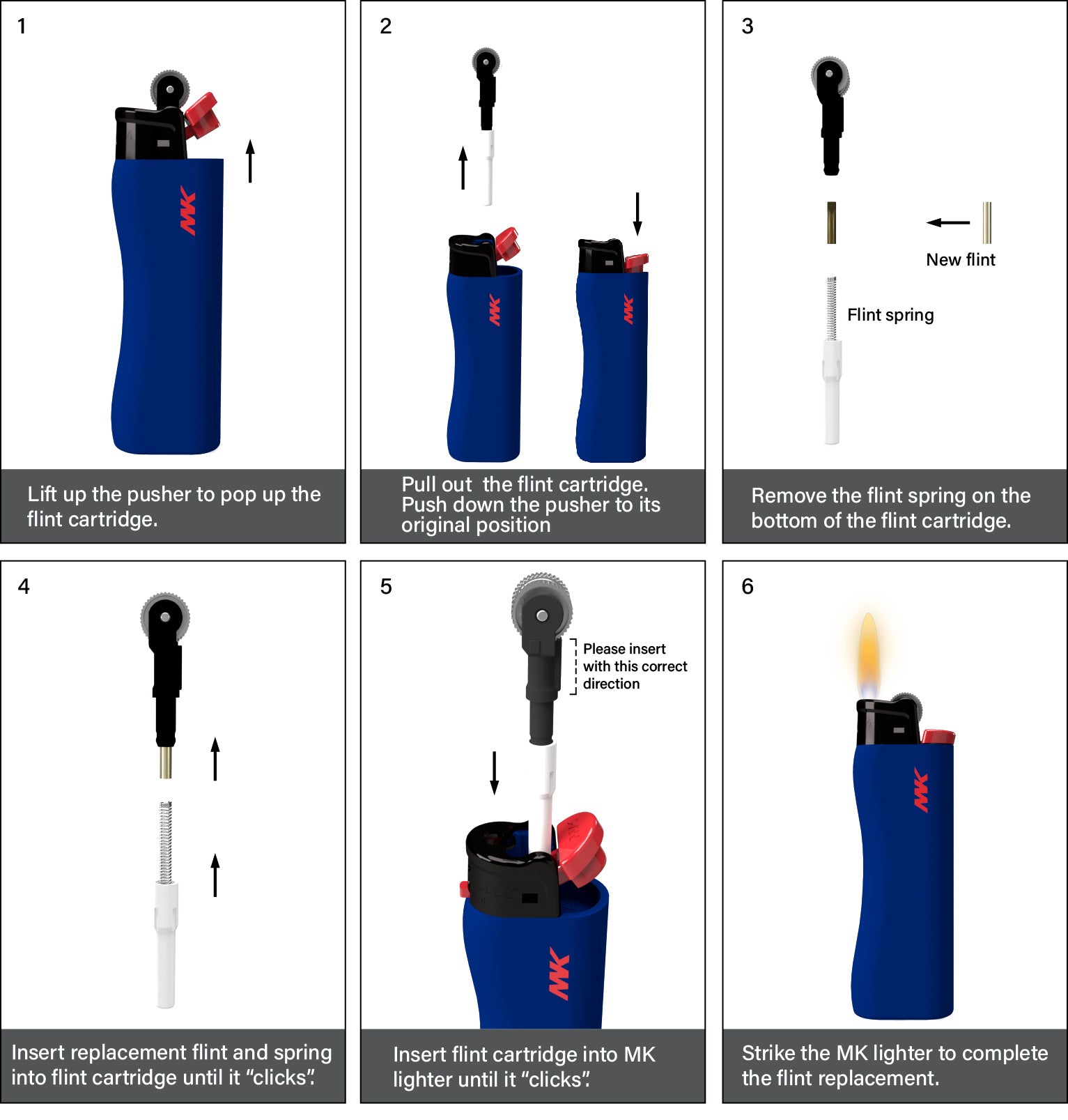 1

MK

Lift up the pusher to pop up the flint cartridge.

2

MK

MK

Pull out  the flint cartridge.
Push down the pusher to its original position

3

New flint

Flint spring

Remove the flint spring on the bottom of the flint cartridge.

4

Insert replacement flint and spring into flint cartridge until it “clicks”.

5

Please insert with this correct direction

MK

Insert flint cartridge into MK lighter until it “clicks”.

6

MK

Strike the MK lighter to complete the flint replacement.